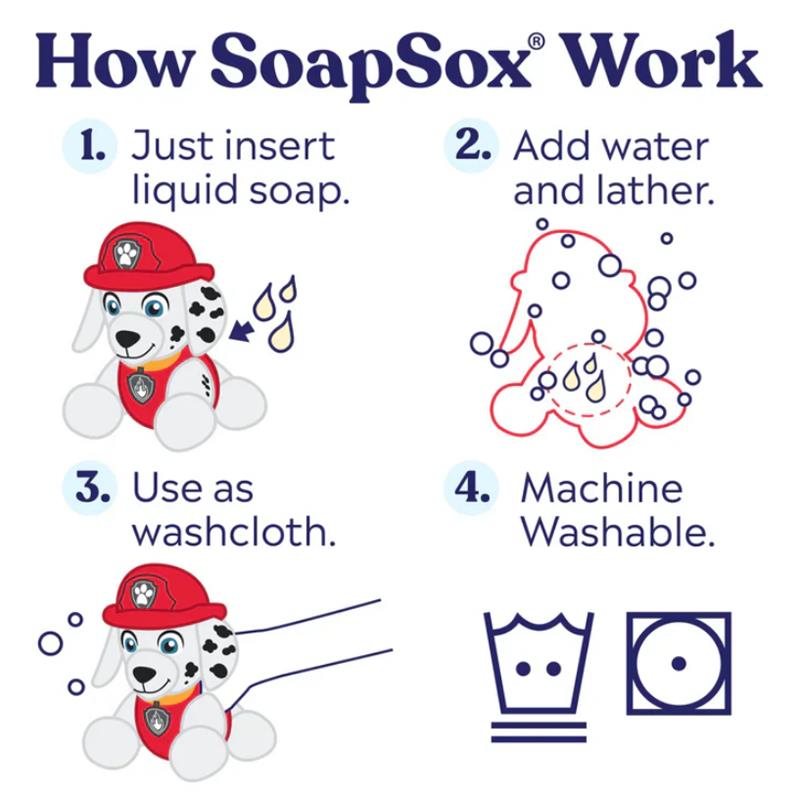 How SoapSox® Work

1. Just insert liquid soap.

2. Add water and lather.

3. Use as washcloth.

4. Machine Washable.